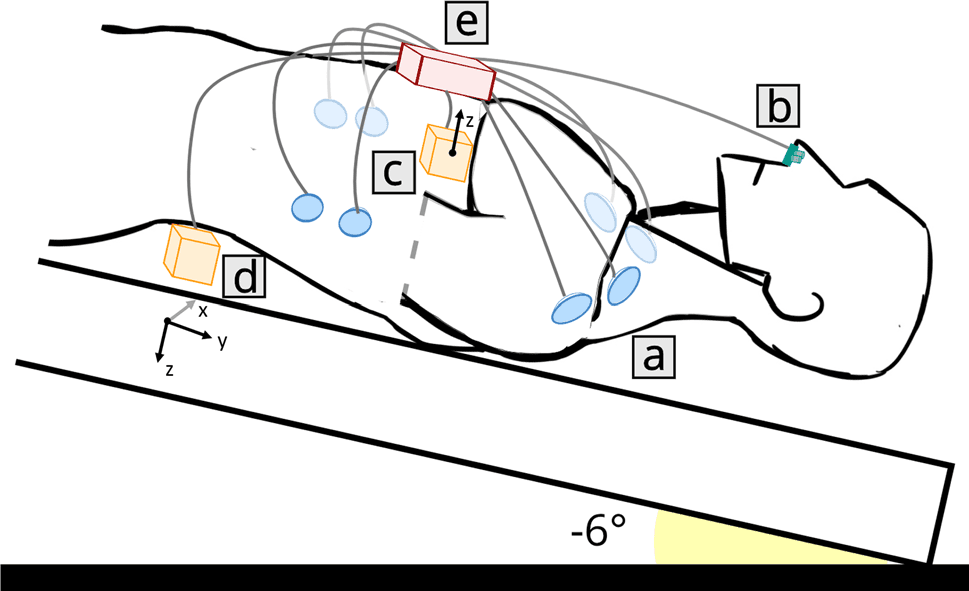 e
b
z
c
d
x
y
z
a
-6°